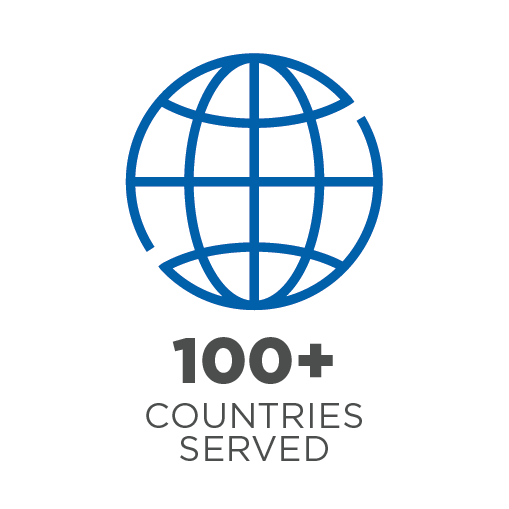 100+
COUNTRIES
SERVED