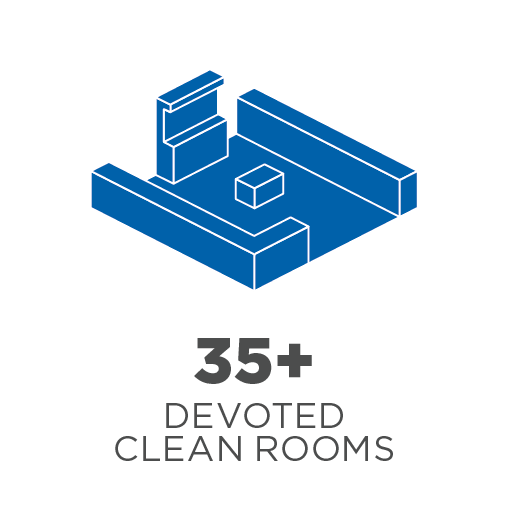 35+
DEVOTED
CLEAN ROOMS